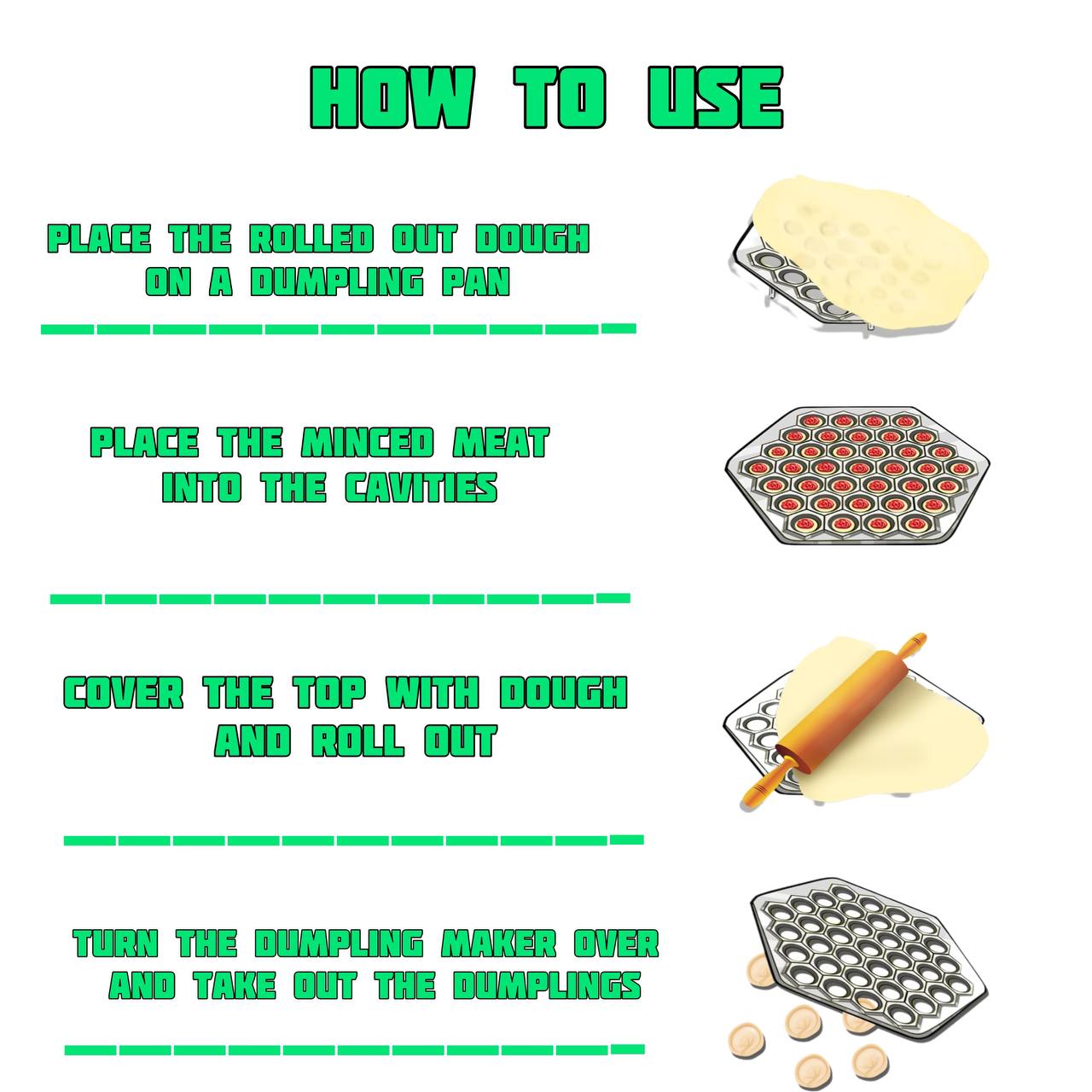 HOW TO USE

PLACE THE ROLLED OUT DOUGH ON A DUMPLING PAN

PLACE THE MINCED MEAT INTO THE CAVITIES

COVER THE TOP WITH DOUGH AND ROLL OUT

TURN THE DUMPLING MAKER OVER AND TAKE OUT THE DUMPLINGS